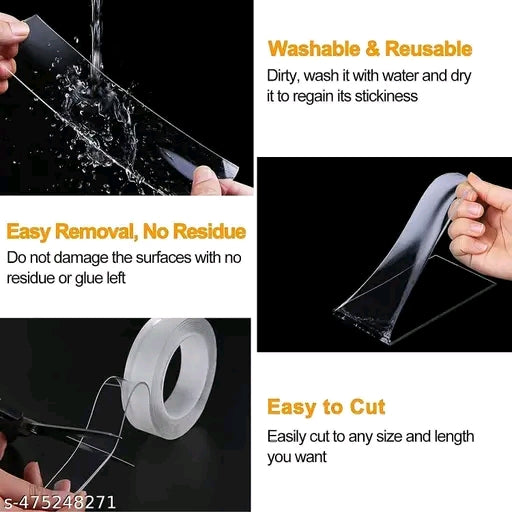 Washable & Reusable
Dirty, wash it with water and dry it to regain its stickiness

Easy Removal, No Residue
Do not damage the surfaces with no residue or glue left

Easy to Cut
Easily cut to any size and length you want

s-475248271